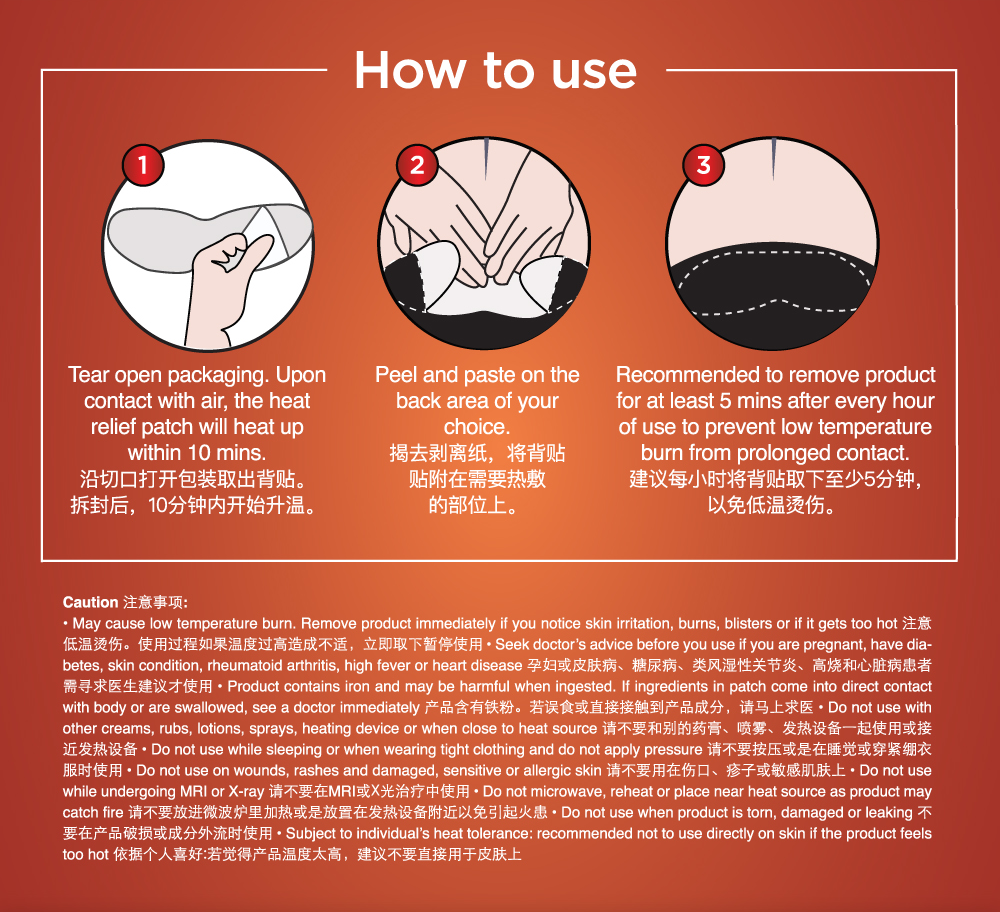 How to use

1

Tear open packaging. Upon contact with air, the heat relief patch will heat up within 10 mins.
沿切口打开包装取出背贴。拆封后，10分钟内开始升温。

2

Peel and paste on the back area of your choice.
揭去剥离纸，将背贴贴附在需要热敷的部位上。

3

Recommended to remove product for at least 5 mins after every hour of use to prevent low temperature burn from prolonged contact.
建议每小时将背贴取下至少5分钟，以免低温烫伤。

Caution 注意事项:
• May cause low temperature burn. Remove product immediately if you notice skin irritation, burns, blisters or if it gets too hot 注意低温烫伤。使用过程如果温度过高造成不适，立即取下暂停使用 • Seek doctor's advice before you use if you are pregnant, have diabetes, skin condition, rheumatoid arthritis, high fever or heart disease 孕妇或皮肤病、糖尿病、类风湿性关节炎、高烧和心脏病患者需寻求医生建议才使用 • Product contains iron and may be harmful when ingested. If ingredients in patch come into direct contact with body or are swallowed, see a doctor immediately 产品含有铁粉。若误食或直接接触到产品成分，请马上求医 • Do not use with other creams, rubs, lotions, sprays, heating device or when close to heat source 请不要和别的药膏、喷雾、发热设备一起使用或接近发热设备 • Do not use while sleeping or when wearing tight clothing and do not apply pressure 请不要按压或是在睡觉或穿紧绷衣服时使用 • Do not use on wounds, rashes and damaged, sensitive or allergic skin 请不要用在伤口、疹子或敏感肌肤上 • Do not use while undergoing MRI or X-ray 请不要在MRI或X光治疗中使用 • Do not microwave, reheat or place near heat source as product may catch fire 请不要放进微波炉里加热或是放置在发热设备附近以免引起火患 • Do not use when product is torn, damaged or leaking 不要在产品破损或成分外流时使用 • Subject to individual's heat tolerance: recommended not to use directly on skin if the product feels too hot 依据个人喜好:若觉得产品温度太高，建议不要直接用于皮肤上